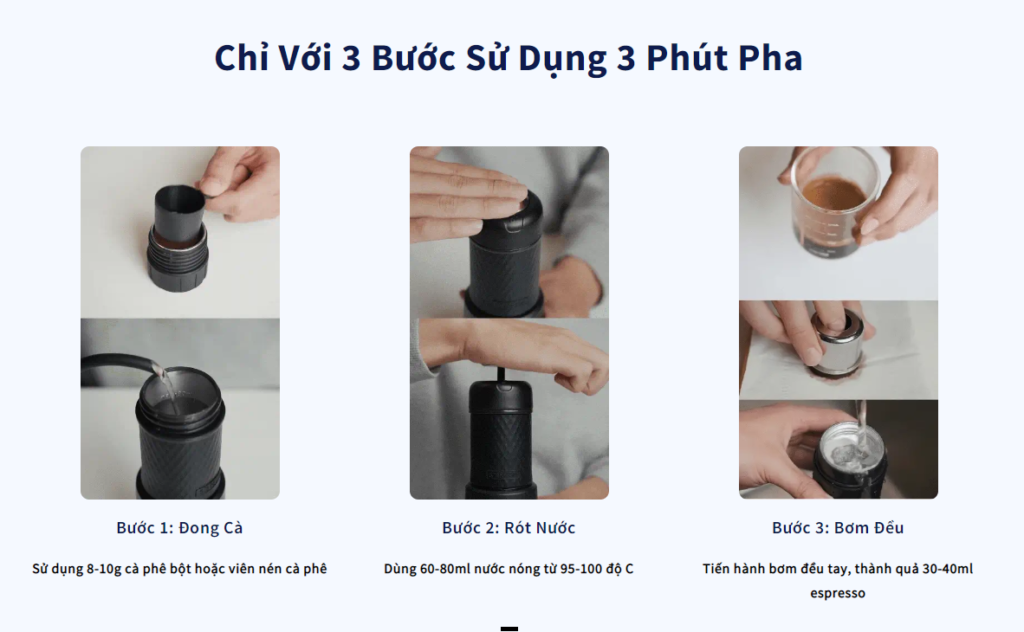 Chỉ Với 3 Bước Sử Dụng 3 Phút Pha

Bước 1: Đong Cà

Sử dụng 8-10g cà phê bột hoặc viên nén cà phê

Bước 2: Rót Nước

Dùng 60-80ml nước nóng từ 95-100 độ C

Bước 3: Bơm Đều

Tiến hành bơm đều tay, thành quả 30-40ml espresso