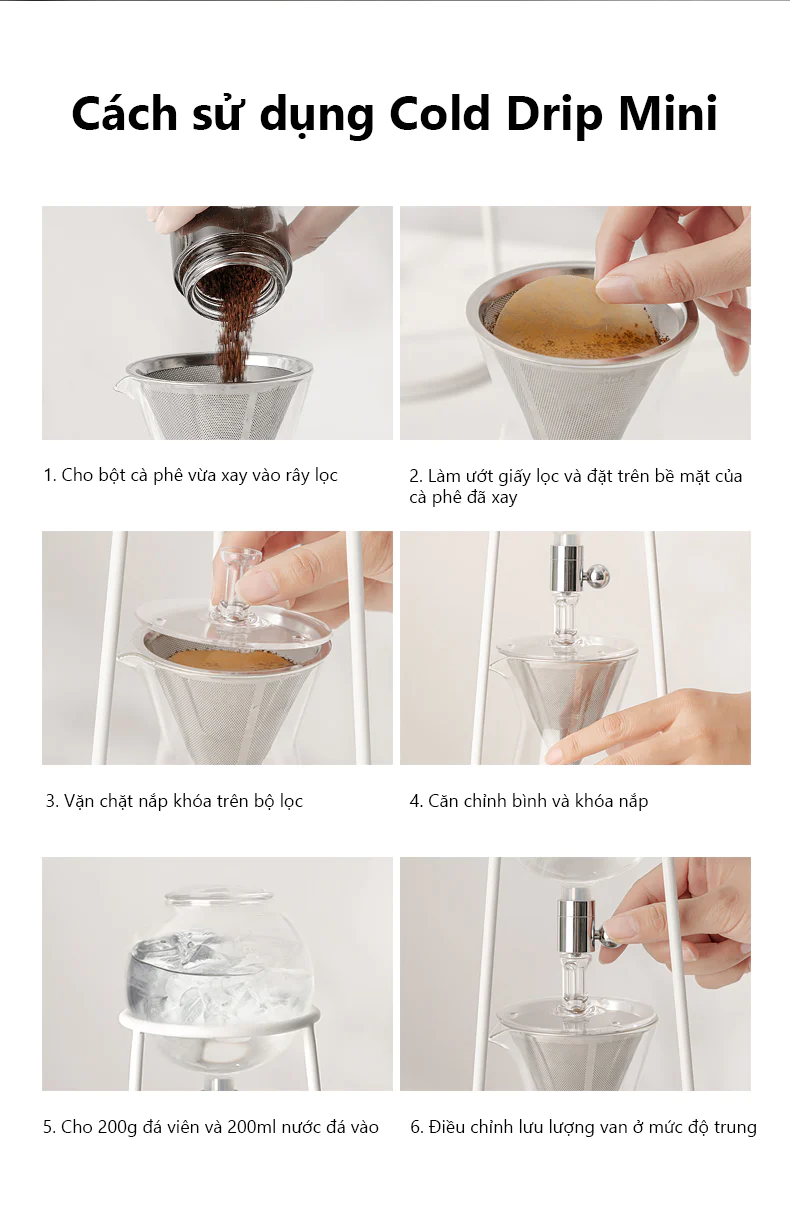 Cách sử dụng Cold Drip Mini

1. Cho bột cà phê vừa xay vào rây lọc

2. Làm ướt giấy lọc và đặt trên bề mặt của cà phê đã xay

3. Vặn chặt nắp khóa trên bộ lọc

4. Căn chỉnh bình và khóa nắp

5. Cho 200g đá viên và 200ml nước đá vào

6. Điều chỉnh lưu lượng van ở mức độ trung